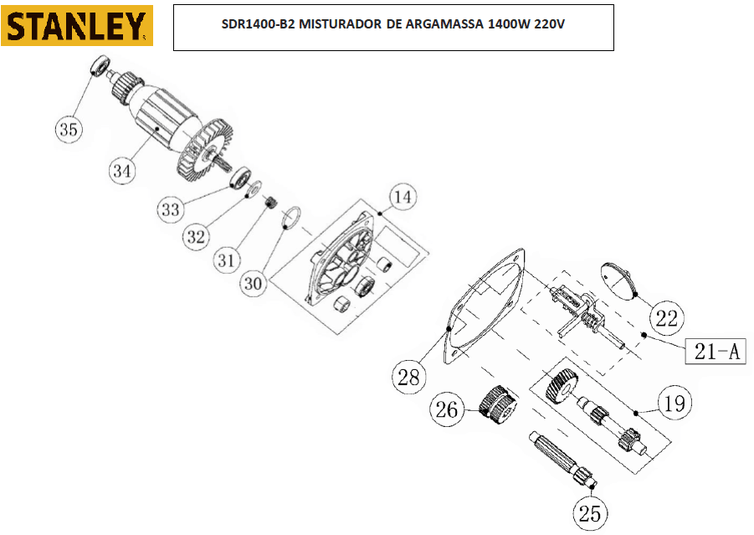 STANLEY

SDR1400-B2 MISTURADOR DE ARGAMASSA 1400W 220V

35
34
33
32
31
30
14
22
21-A
28
19
26
25