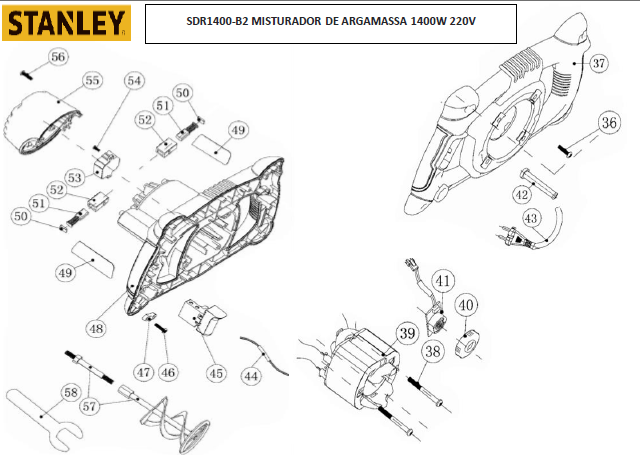 STANLEY

SDR1400-B2 MISTURADOR DE ARGAMASSA 1400W 220V

56
55
54
50
51
52
49
53
52
51
50
49
48
47
46
45
44
58
57
37
36
42
43
41
40
39
38